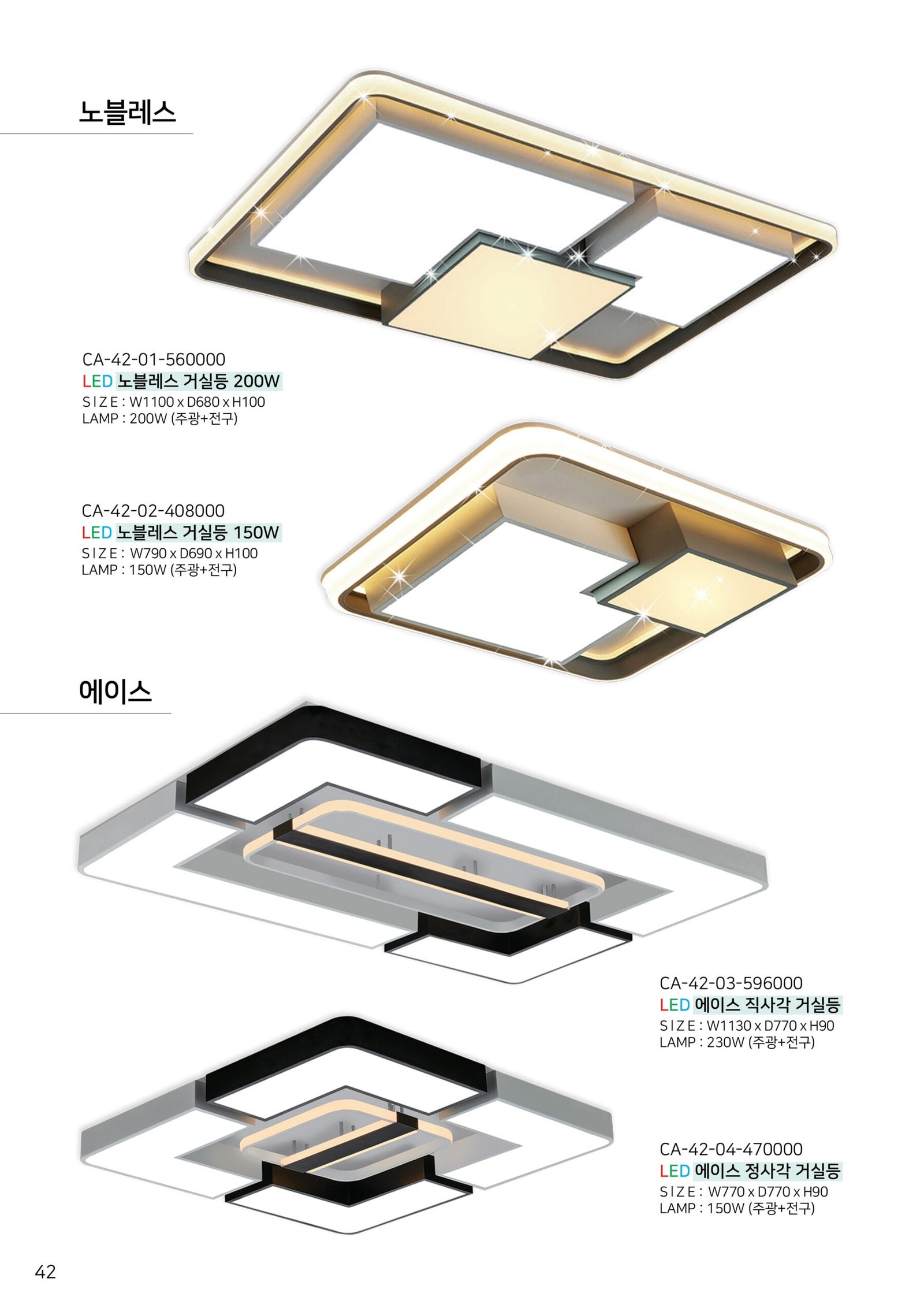 노블레스

CA-42-01-560000
LED 노블레스 거실등 200W
SIZE : W1100 x D680 x H100
LAMP : 200W (주광+전구)

CA-42-02-408000
LED 노블레스 거실등 150W
SIZE : W790 x D690 x H100
LAMP : 150W (주광+전구)

에이스

CA-42-03-596000
LED 에이스 직사각 거실등
SIZE : W1130 x D770 x H90
LAMP : 230W (주광+전구)

CA-42-04-470000
LED 에이스 정사각 거실등
SIZE : W770 x D770 x H90
LAMP : 150W (주광+전구)

42