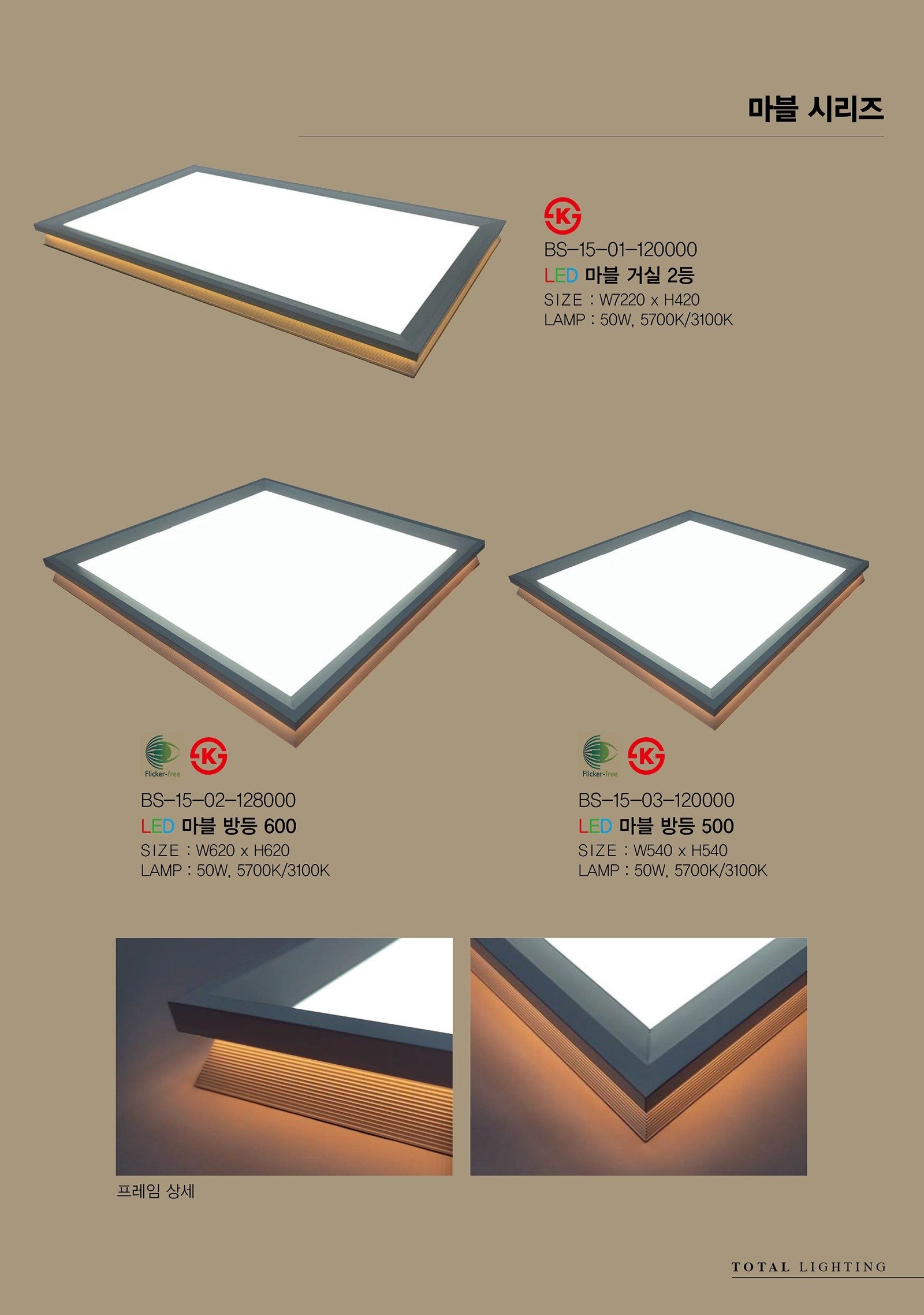 마블 시리즈

K

BS-15-01-120000
LED 마블 거실 2등
SIZE : W7220 x H420
LAMP : 50W, 5700K/3100K

Flicker-free K

BS-15-02-128000
LED 마블 방등 600
SIZE : W620 x H620
LAMP : 50W, 5700K/3100K

Flicker-free K

BS-15-03-120000
LED 마블 방등 500
SIZE : W540 x H540
LAMP : 50W, 5700K/3100K

프레임 상세

TOTAL LIGHTING